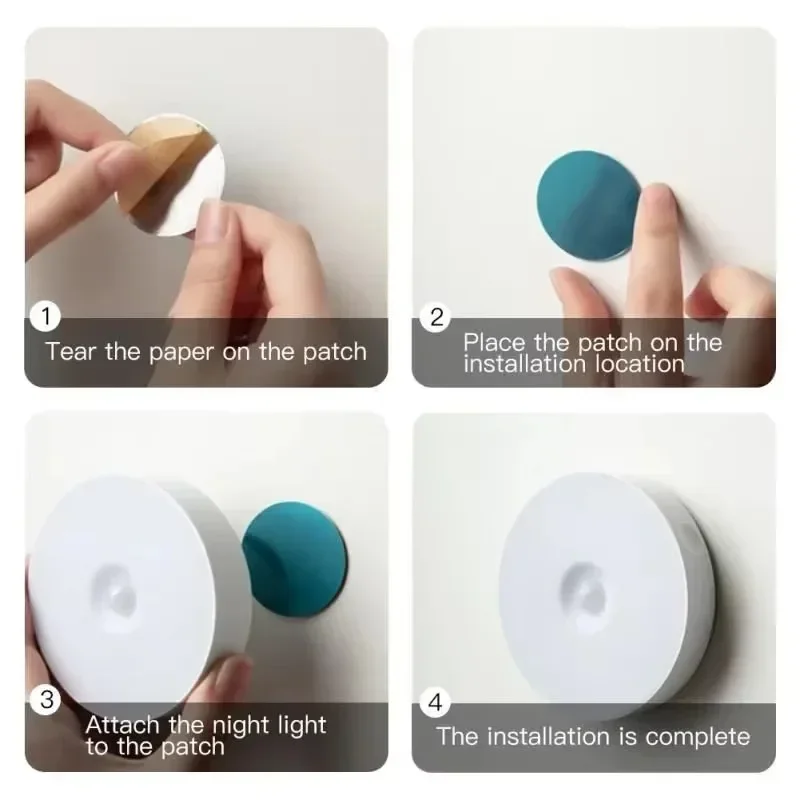 1
Tear the paper on the patch

2
Place the patch on the installation location

3
Attach the night light to the patch

4
The installation is complete